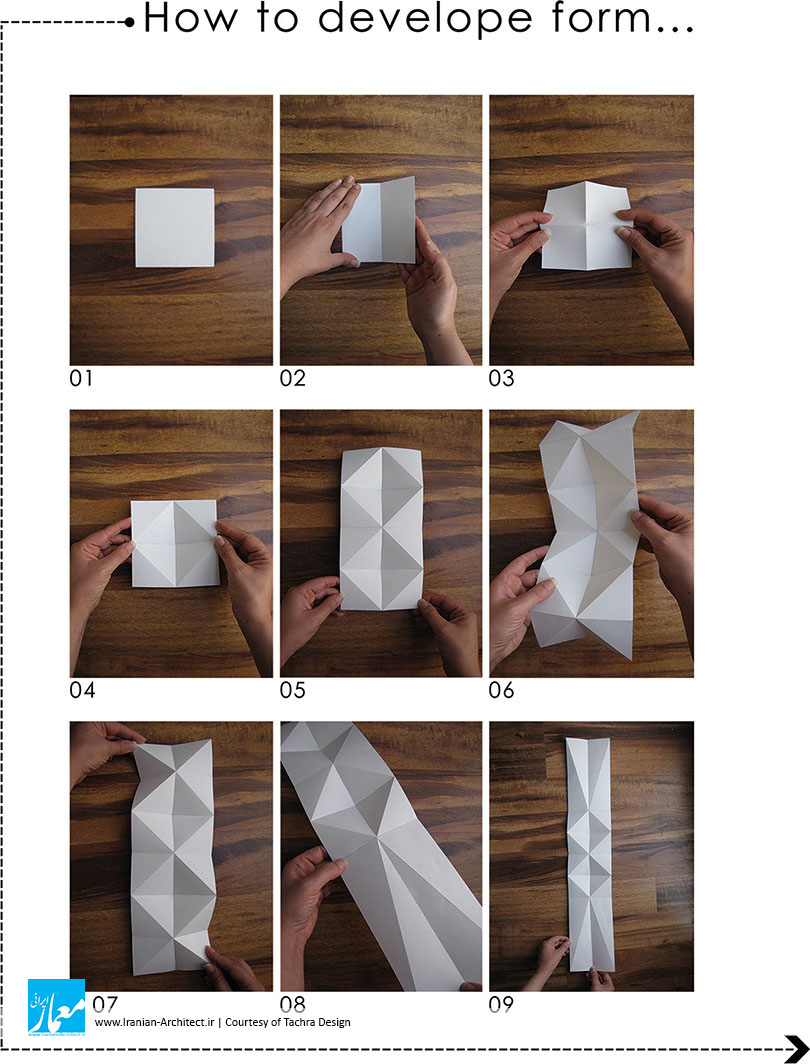 How to develope form...

01

02

03

04

05

06

07

08

09

معمار ایرانی

www.Iranian-Architect.ir | Courtesy of Tachra Design